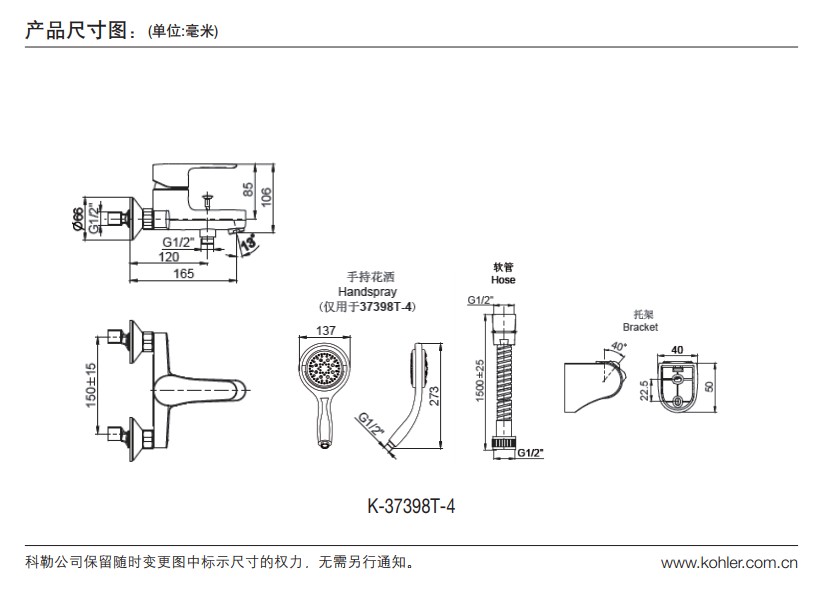 产品尺寸图：(单位:毫米)

Ø66
G1/2"
85
106
G1/2"
13°
120
165

150±15

手持花洒
Handspray
(仅用于37398T-4)
137
G1/2"
273

软管
Hose
G1/2"
1500±25
G1/2"

托架
Bracket
40°
40
22.5
50

K-37398T-4

科勒公司保留随时变更图中标示尺寸的权力，无需另行通知。

www.kohler.com.cn